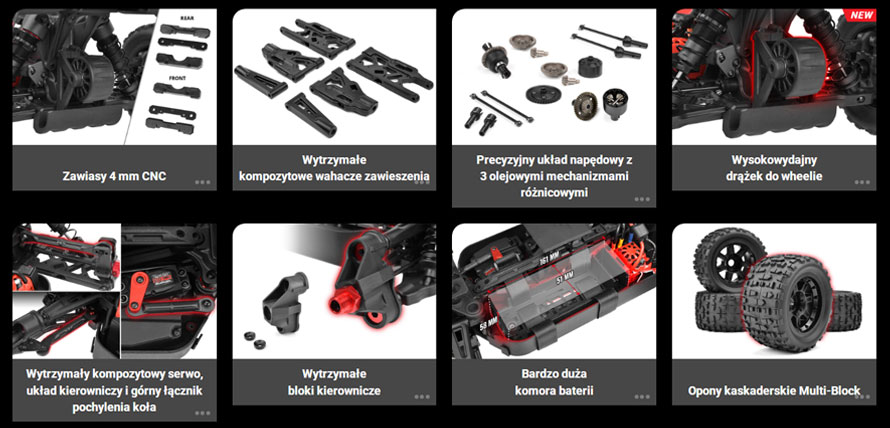 REAR

FRONT

Zawiasy 4 mm CNC

Wytrzymałe kompozytowe wahacze zawieszenia

Precyzyjny układ napędowy z 3 olejowymi mechanizmami różnicowymi

NEW

Wysokowydajny drążek do wheelie

Wytrzymały kompozytowy serwo, układ kierowniczy i górny łącznik pochylenia koła

Wytrzymałe bloki kierownicze

161 MM

51 MM

50 MM

Bardzo duża komora baterii

Opony kaskaderskie Multi-Block