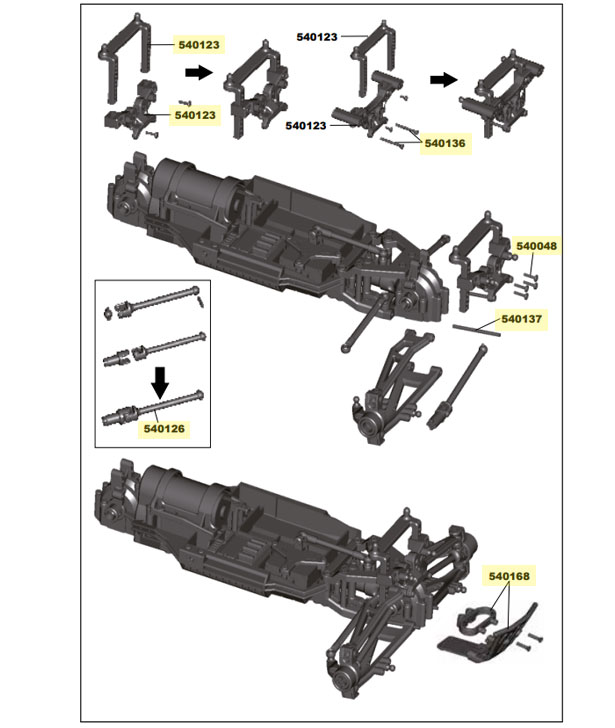 540123

540123

540123

540123

540136

540048

540137

540126

540168