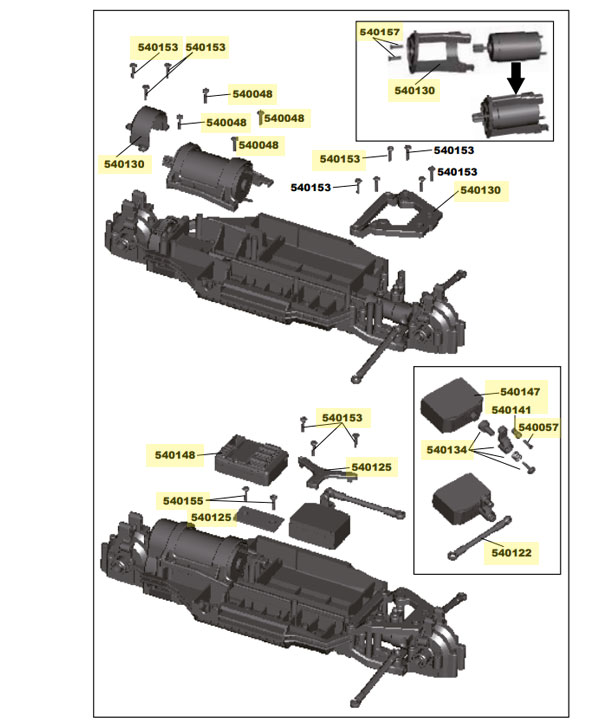 540153 540153
540048
540048
540048
540048
540130
540157
540130
540153
540153
540153
540153
540130
540147
540141
540057
540134
540122
540153
540148
540125
540155
540125