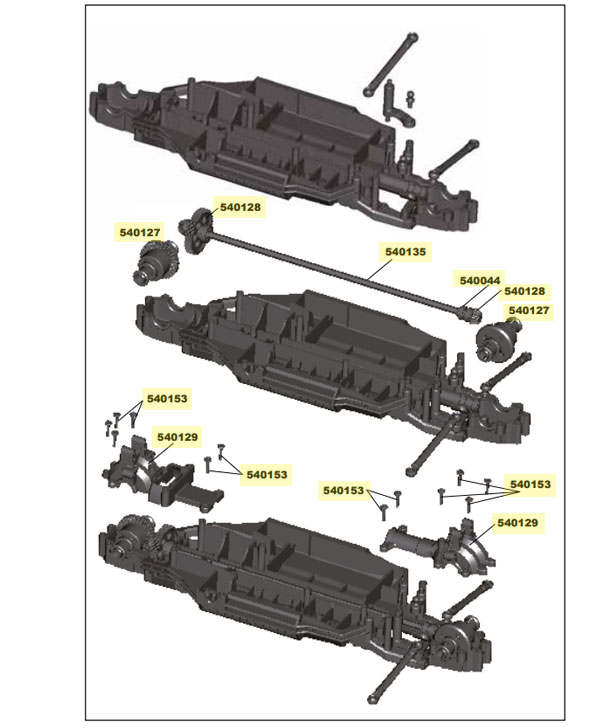 540128
540127
540135
540044
540128
540127
540153
540129
540153
540153
540153
540129