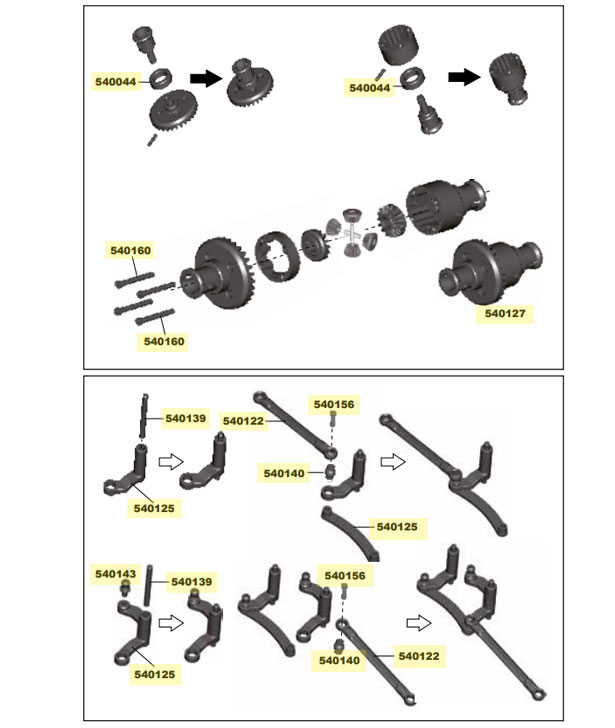 540044

540044

540160

540160

540127

540139

540122

540156

540140

540125

540125

540143

540139

540156

540125

540140

540122