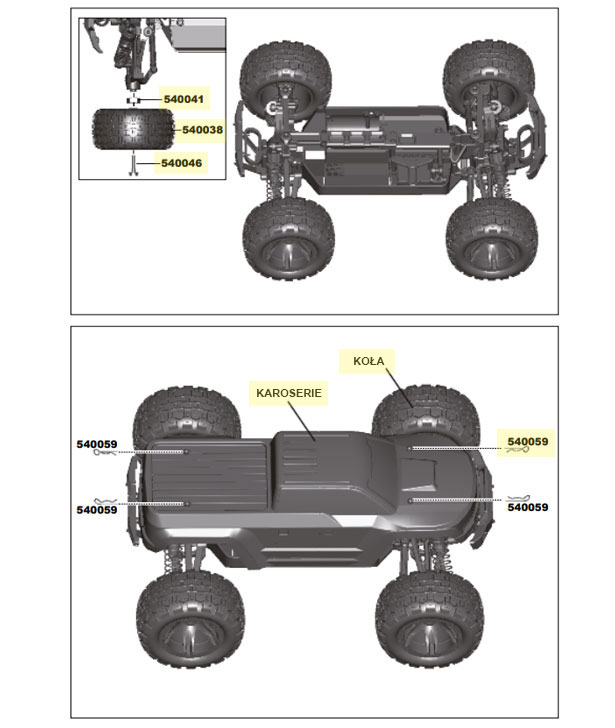 540041
540038
540046

KOŁA
KAROSERIE
540059
540059
540059
540059