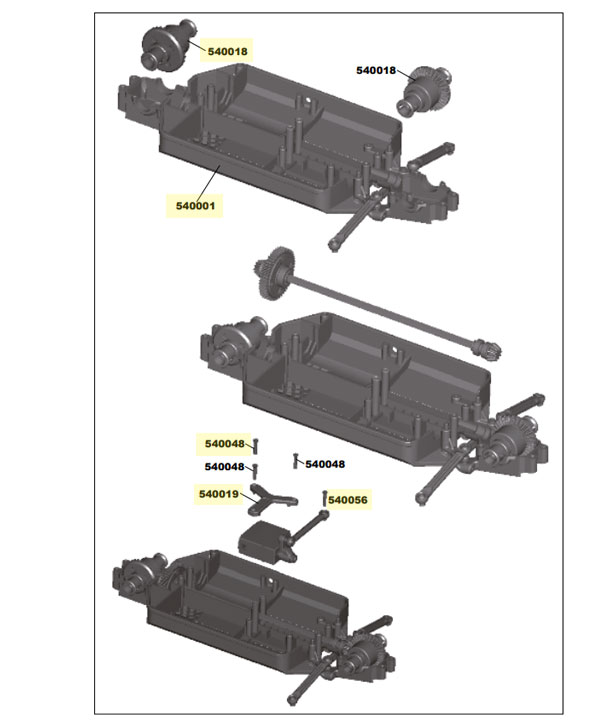 540018
540018
540001
540048
540048
540048
540019
540056